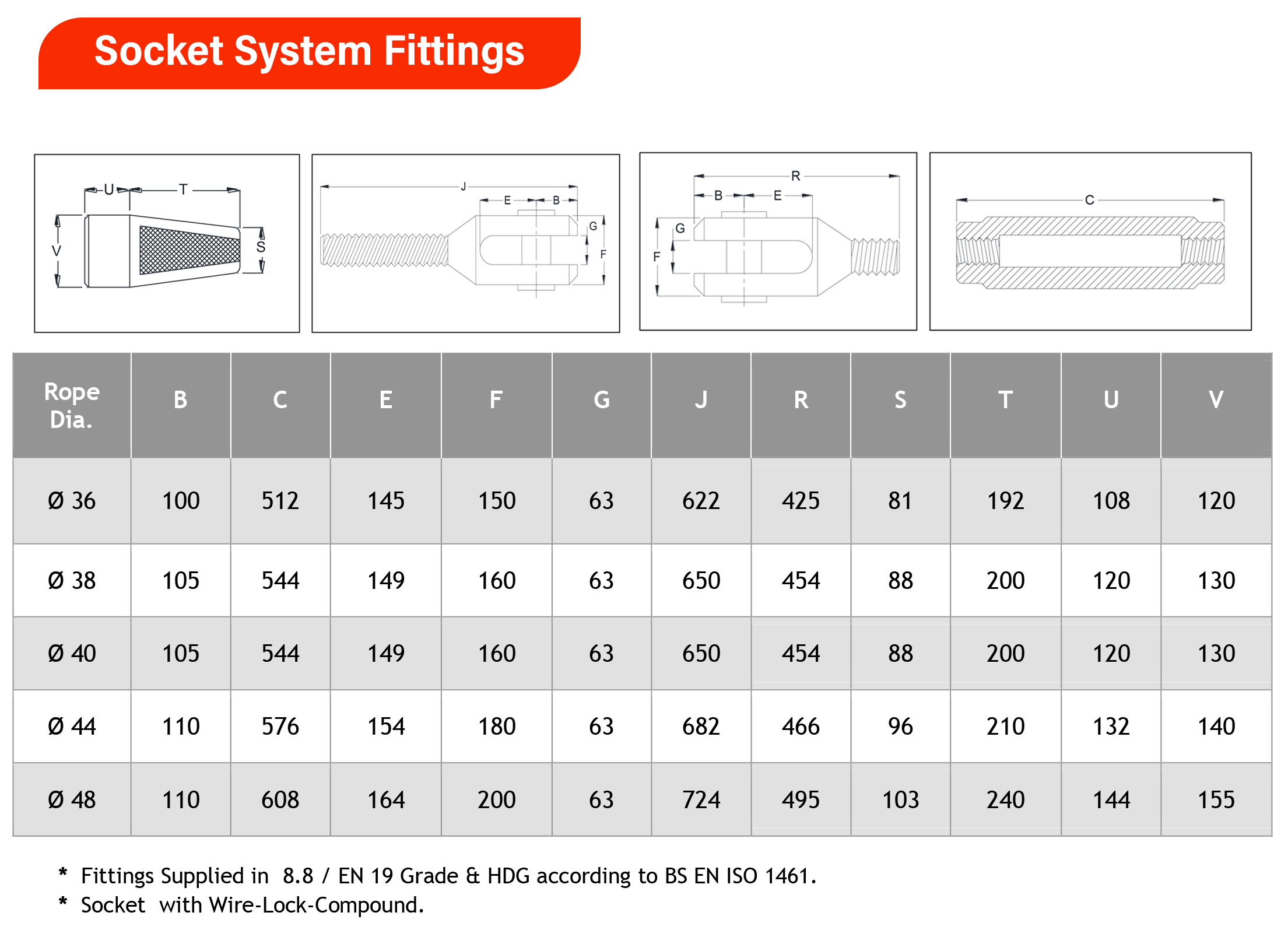 Socket System Fittings

U T V S

J E B G F

R B E G F

C

| Rope Dia. | B | C | E | F | G | J | R | S | T | U | V |
|---|---|---|---|---|---|---|---|---|---|---|---|
| Ø 36 | 100 | 512 | 145 | 150 | 63 | 622 | 425 | 81 | 192 | 108 | 120 |
| Ø 38 | 105 | 544 | 149 | 160 | 63 | 650 | 454 | 88 | 200 | 120 | 130 |
| Ø 40 | 105 | 544 | 149 | 160 | 63 | 650 | 454 | 88 | 200 | 120 | 130 |
| Ø 44 | 110 | 576 | 154 | 180 | 63 | 682 | 466 | 96 | 210 | 132 | 140 |
| Ø 48 | 110 | 608 | 164 | 200 | 63 | 724 | 495 | 103 | 240 | 144 | 155 |

* Fittings Supplied in 8.8 / EN 19 Grade & HDG according to BS EN ISO 1461.
* Socket with Wire-Lock-Compound.